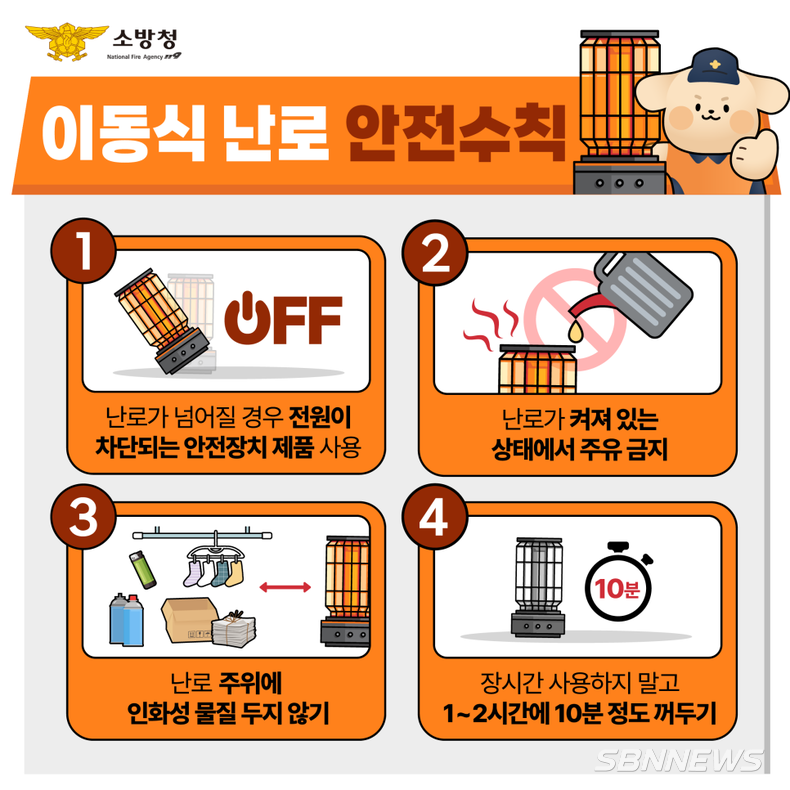 소방청
National Fire Agency 119

이동식 난로 안전수칙

1
OFF
난로가 넘어질 경우 전원이 차단되는 안전장치 제품 사용

2
난로가 켜져 있는 상태에서 주유 금지

3
난로 주위에 인화성 물질 두지 않기

4
10분
장시간 사용하지 말고 1~2시간에 10분 정도 꺼두기

SBNNEWS